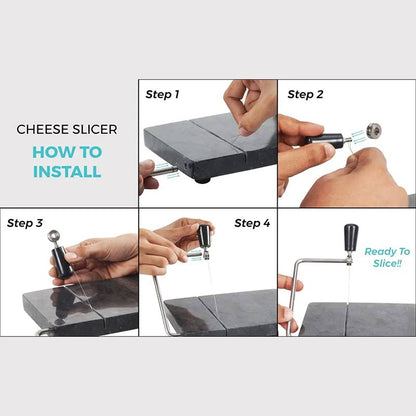 CHEESE SLICER
HOW TO INSTALL

Step 1

Step 2

Step 3

Step 4

Ready To Slice!!